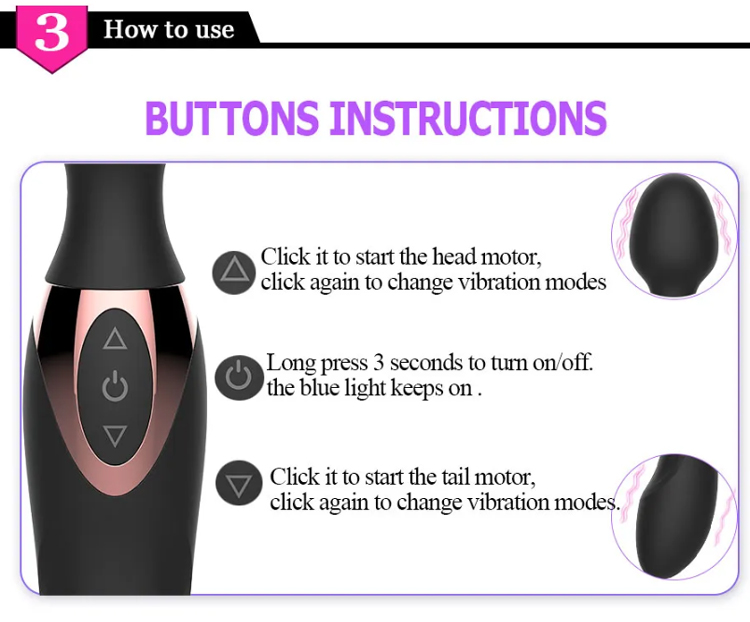 3 How to use

BUTTONS INSTRUCTIONS

Click it to start the head motor, click again to change vibration modes

Long press 3 seconds to turn on/off. the blue light keeps on .

Click it to start the tail motor, click again to change vibration modes.